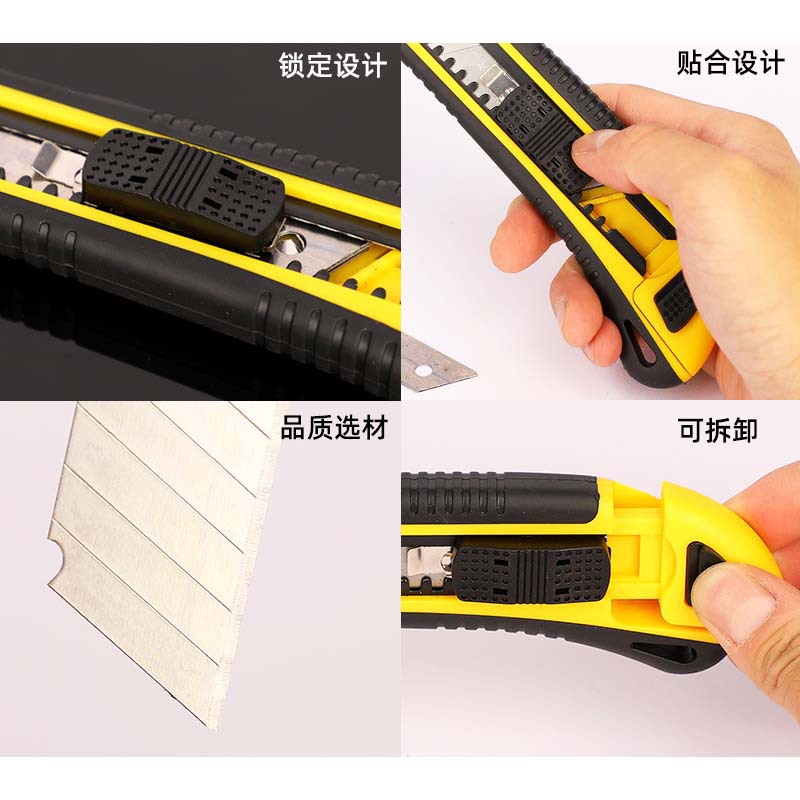 锁定设计

贴合设计

品质选材

可拆卸