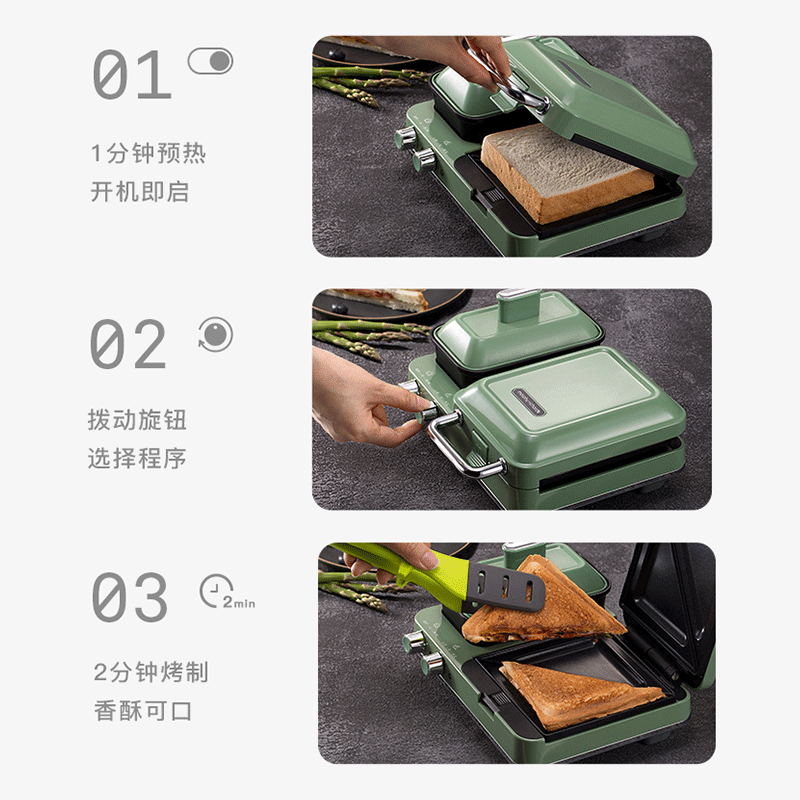 01

1分钟预热
开机即启

02

拨动旋钮
选择程序

03

2min

2分钟烤制
香酥可口