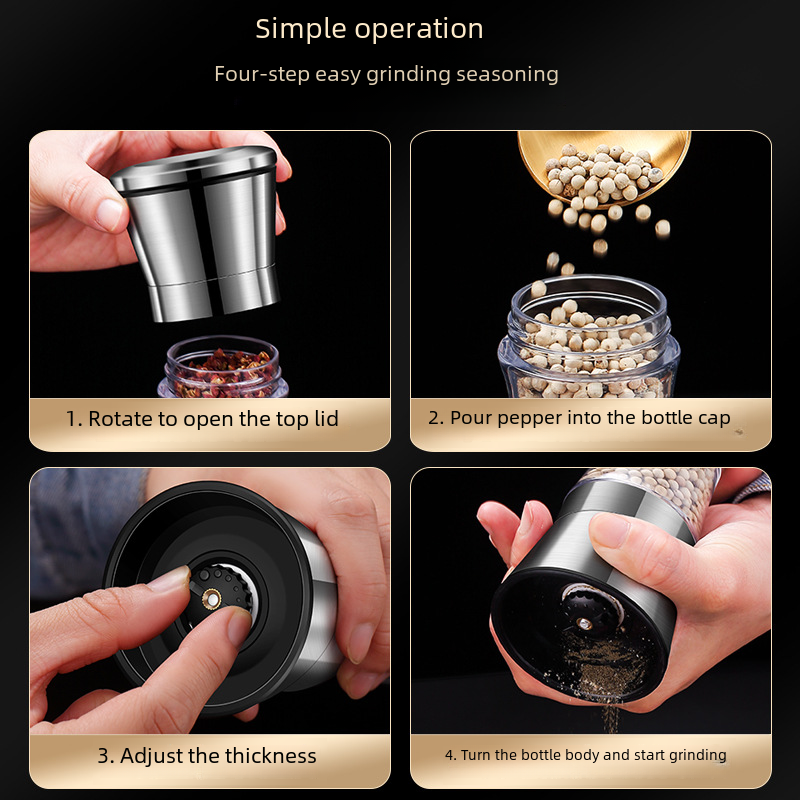 Simple operation

Four-step easy grinding seasoning

1. Rotate to open the top lid

2. Pour pepper into the bottle cap

3. Adjust the thickness

4. Turn the bottle body and start grinding