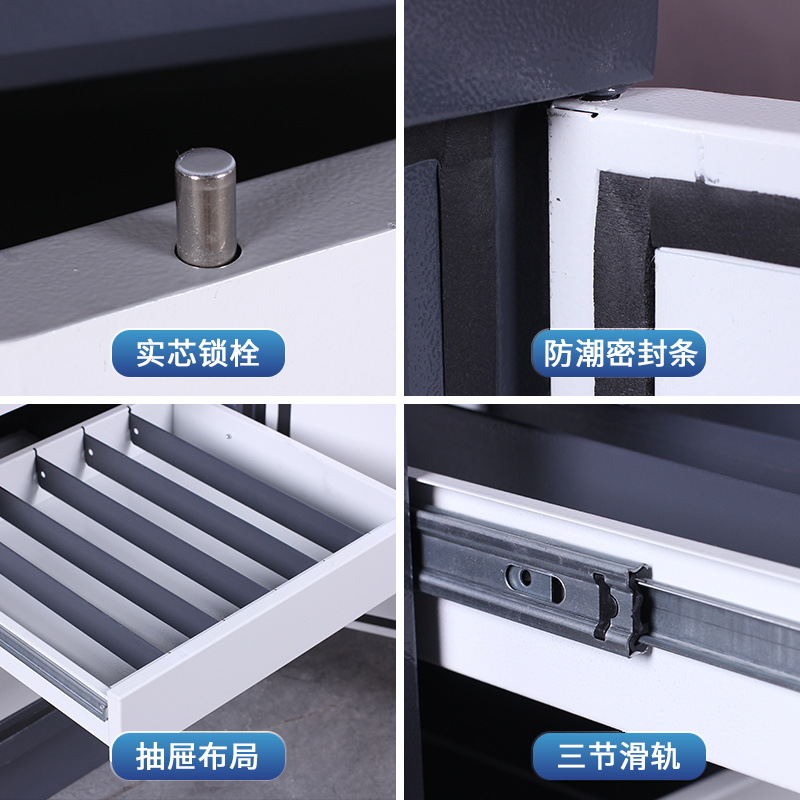 实芯锁栓

防潮密封条

抽屉布局

三节滑轨