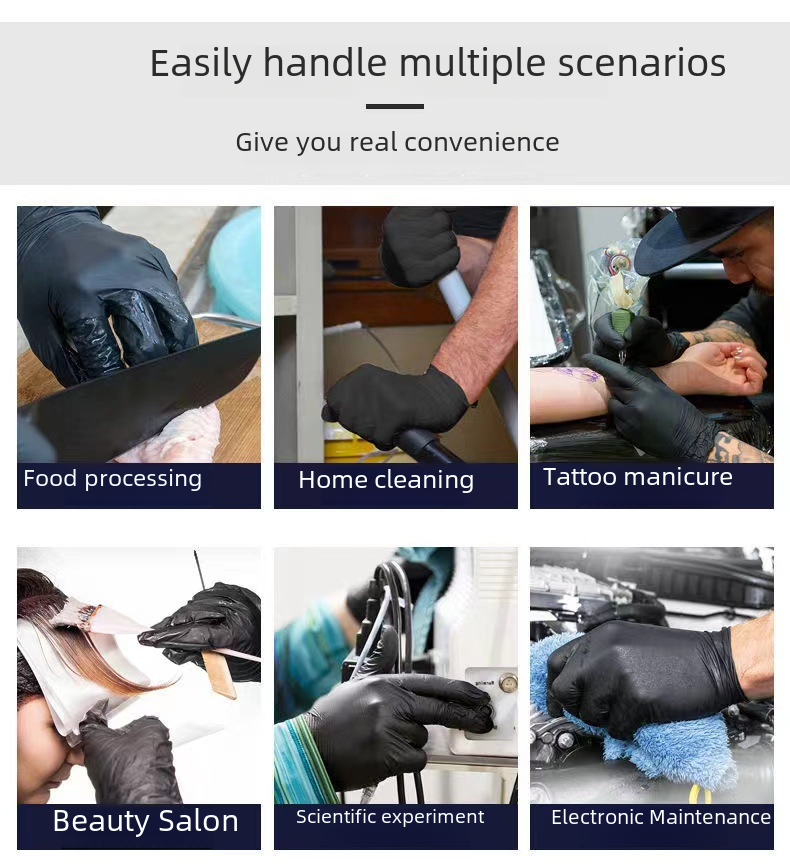 Easily handle multiple scenarios

Give you real convenience

Food processing

Home cleaning

Tattoo manicure

Beauty Salon

Scientific experiment

Electronic Maintenance